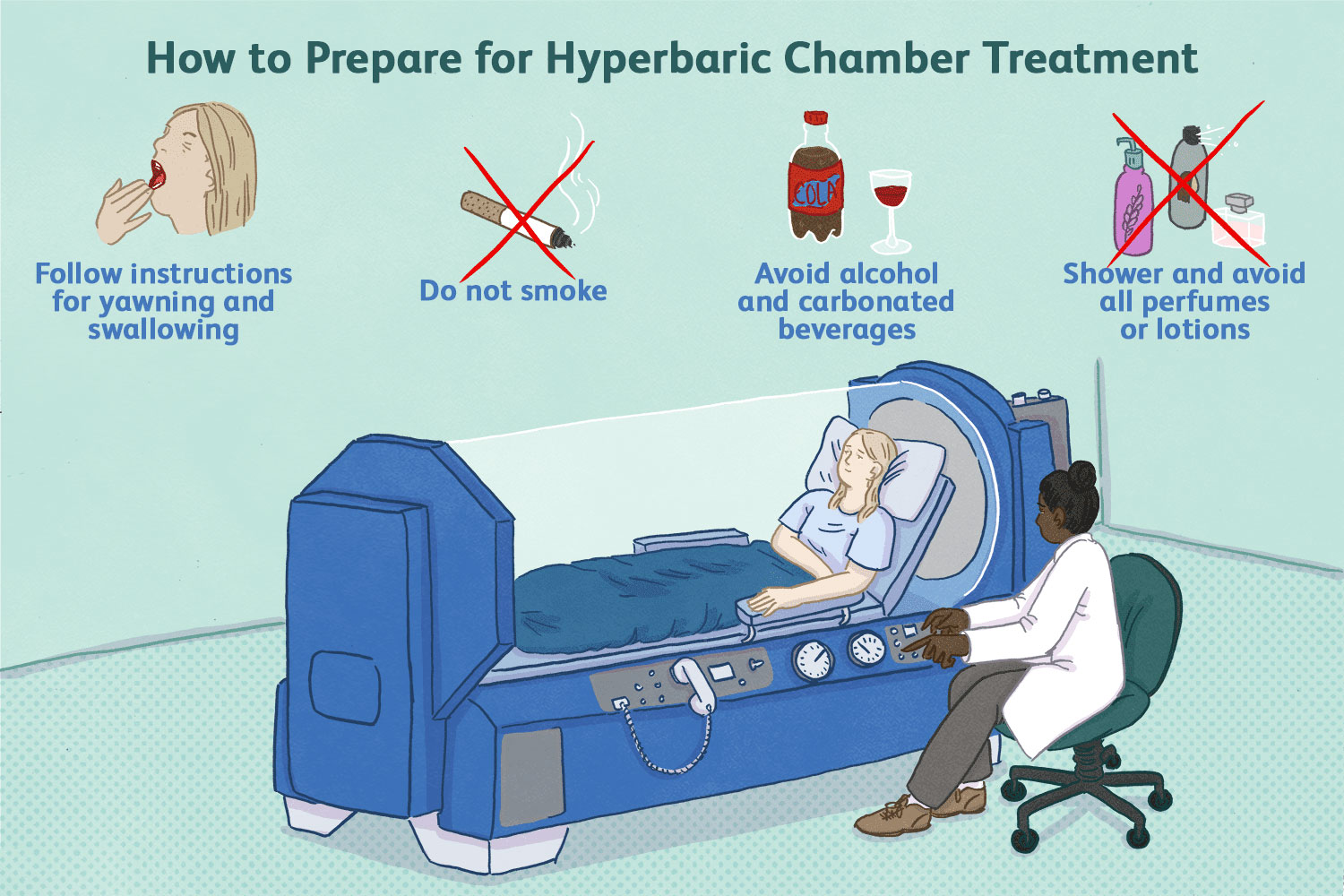 How to Prepare for Hyperbaric Chamber Treatment

Follow instructions for yawning and swallowing

Do not smoke

COLA

Avoid alcohol and carbonated beverages

Shower and avoid all perfumes or lotions